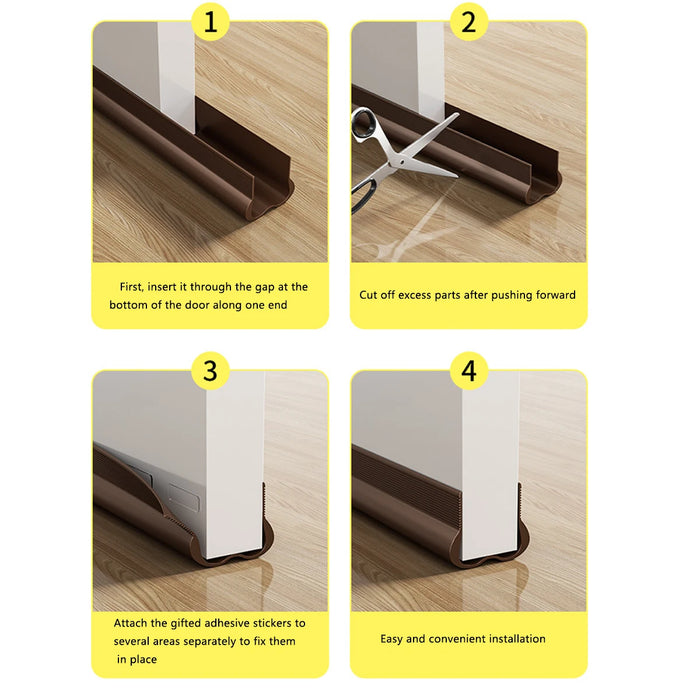 1

First, insert it through the gap at the bottom of the door along one end

2

Cut off excess parts after pushing forward

3

Attach the gifted adhesive stickers to several areas separately to fix them in place

4

Easy and convenient installation