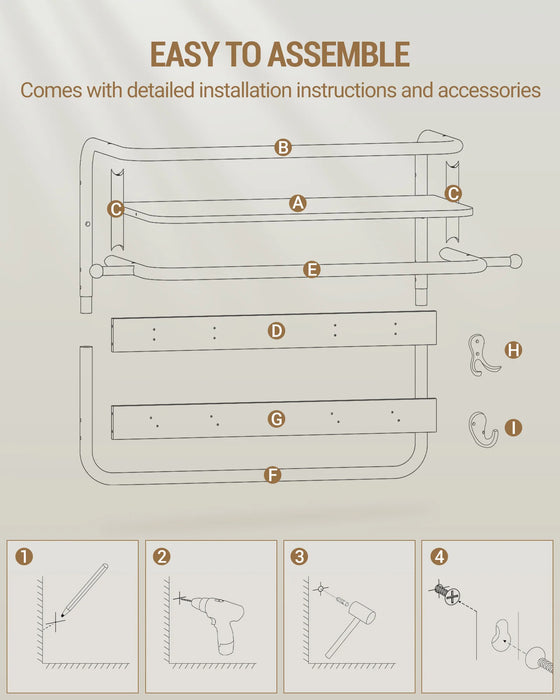 EASY TO ASSEMBLE

Comes with detailed installation instructions and accessories

B

C

A

C

E

D

H

G

I

F

1

2

3

4