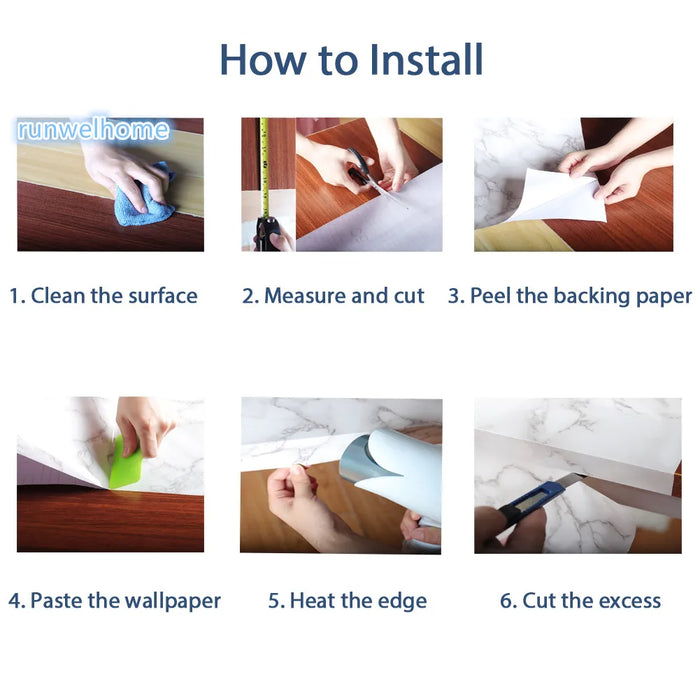 How to Install

runwelhome

1. Clean the surface

2. Measure and cut

3. Peel the backing paper

4. Paste the wallpaper

5. Heat the edge

6. Cut the excess