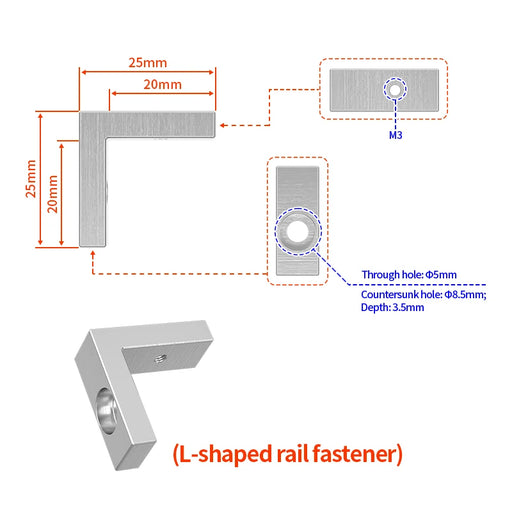 25mm

20mm

25mm

20mm

M3

Through hole: Φ5mm

Countersunk hole: Φ8.5mm; Depth: 3.5mm

(L-shaped rail fastener)