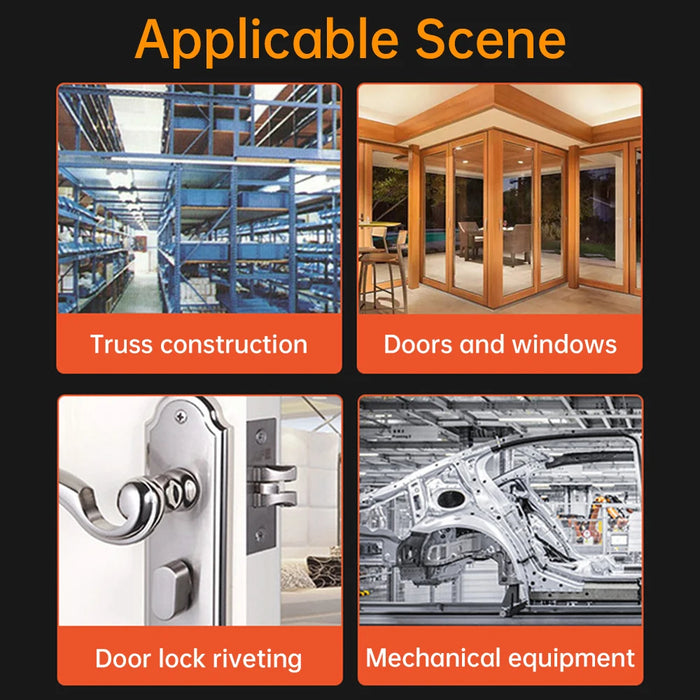 Applicable Scene

Truss construction

Doors and windows

Door lock riveting

Mechanical equipment