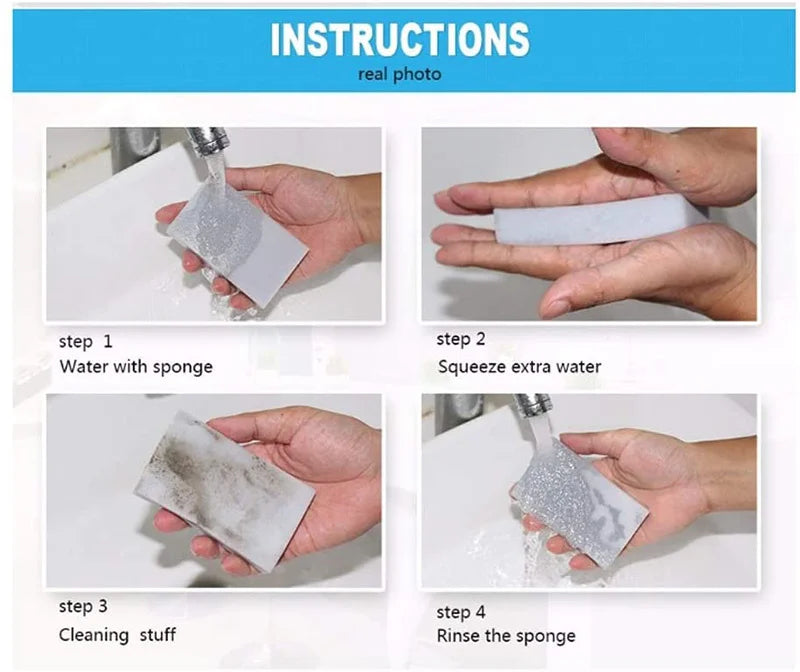 INSTRUCTIONS
real photo

step 1
Water with sponge

step 2
Squeeze extra water

step 3
Cleaning stuff

step 4
Rinse the sponge