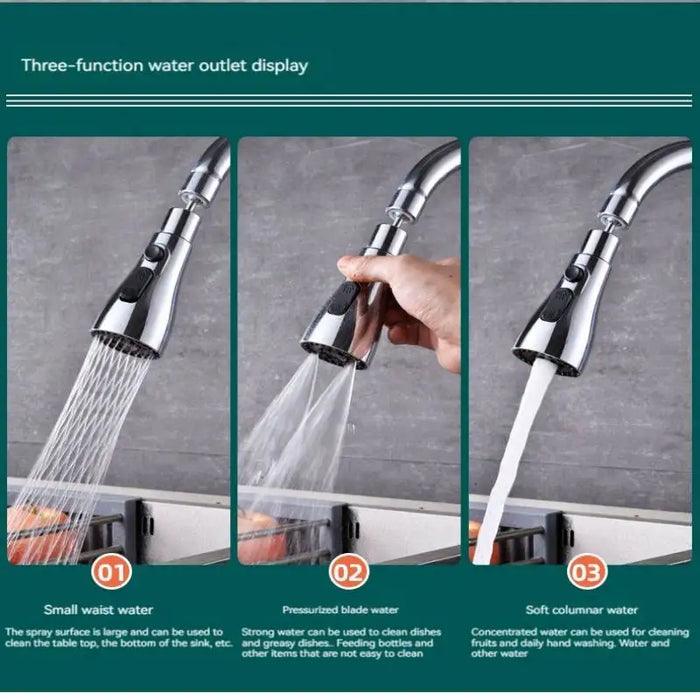 Three-function water outlet display

01

Small waist water

The spray surface is large and can be used to clean the table top, the bottom of the sink, etc.

02

Pressurized blade water

Strong water can be used to clean dishes and greasy dishes.. Feeding bottles and other items that are not easy to clean

03

Soft columnar water

Concentrated water can be used for cleaning fruits and daily hand washing. Water and other water