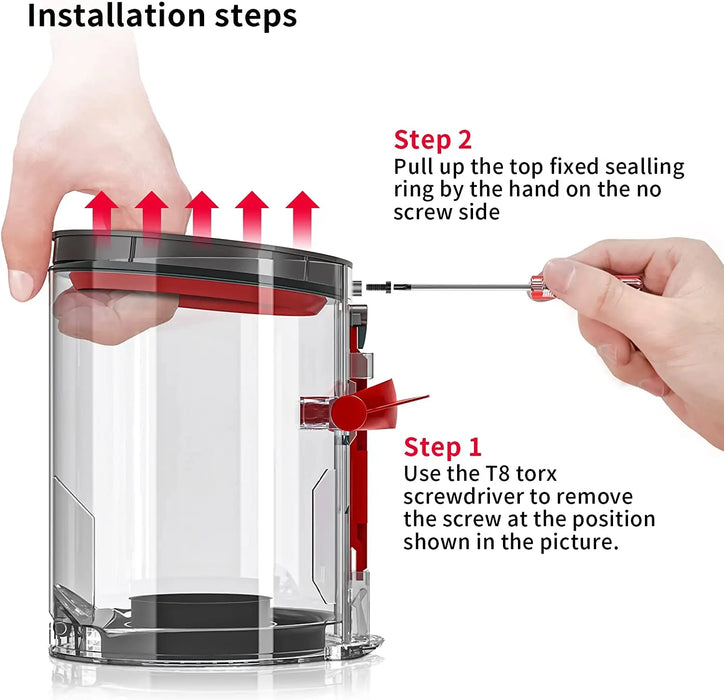 Installation steps

Step 2
Pull up the top fixed sealling ring by the hand on the no screw side

Step 1
Use the T8 torx screwdriver to remove the screw at the position shown in the picture.