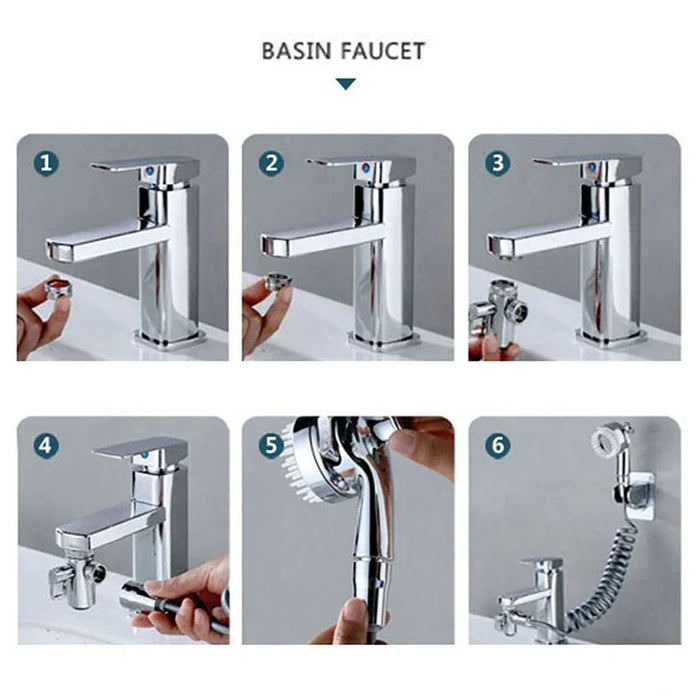 BASIN FAUCET

1

2

3

4

5

6