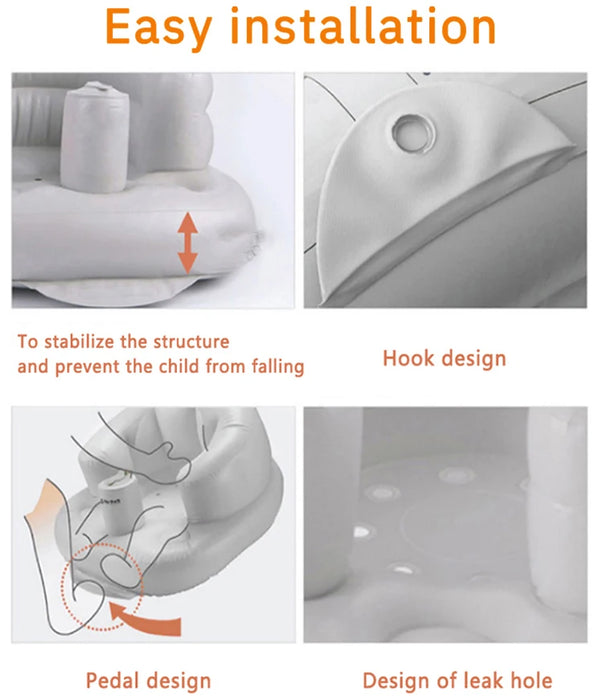 Easy installation

To stabilize the structure and prevent the child from falling

Hook design

Pedal design

Design of leak hole