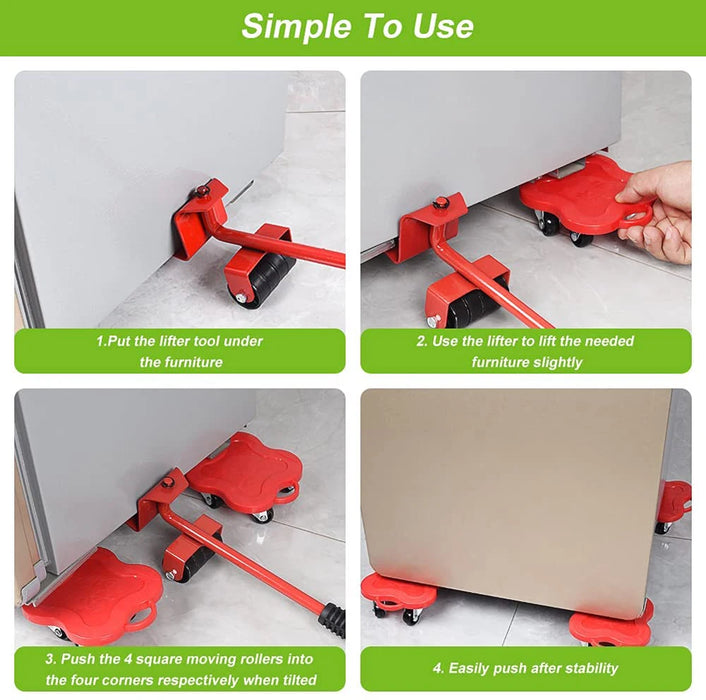 Simple To Use

1.Put the lifter tool under the furniture

2. Use the lifter to lift the needed furniture slightly

3. Push the 4 square moving rollers into the four corners respectively when tilted

4. Easily push after stability