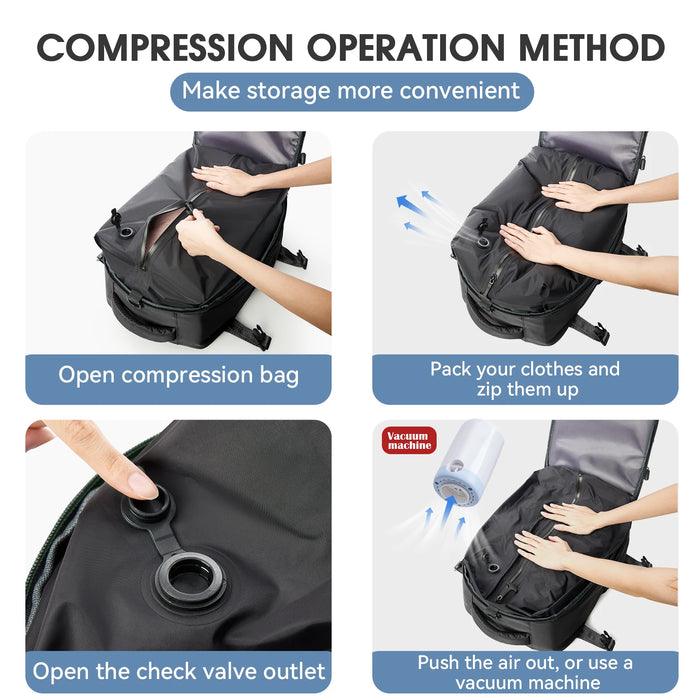 COMPRESSION OPERATION METHOD

Make storage more convenient

Open compression bag

Pack your clothes and zip them up

Open the check valve outlet

Vacuum machine

Push the air out, or use a vacuum machine