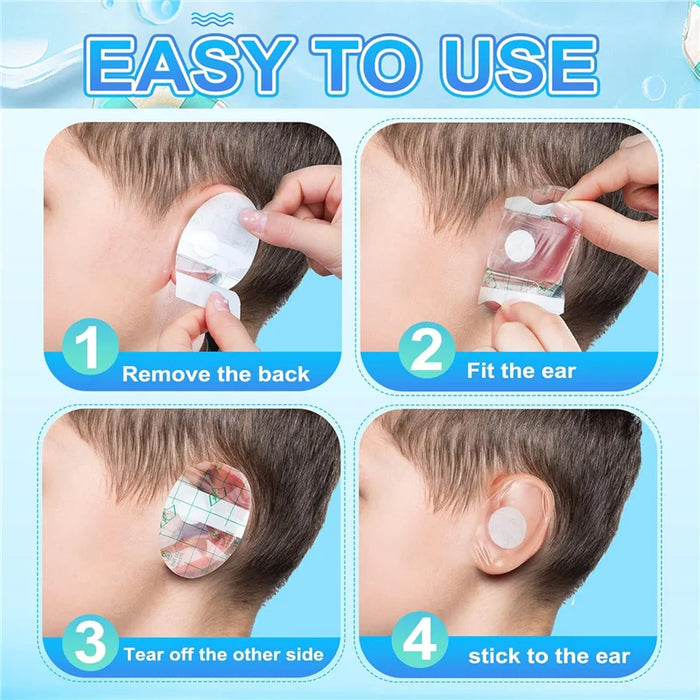 EASY TO USE

1 Remove the back

2 Fit the ear

3 Tear off the other side

4 stick to the ear