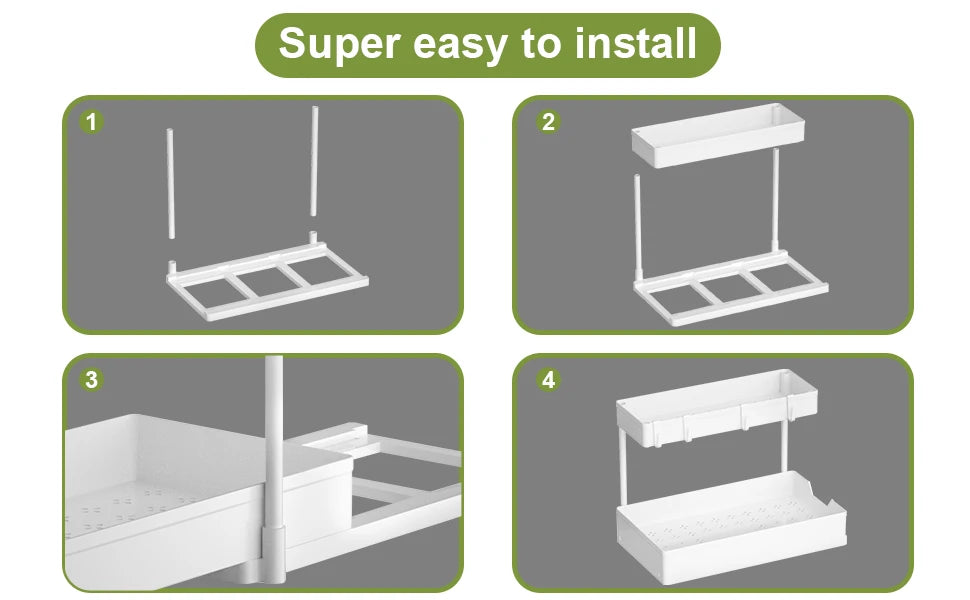 Super easy to install

1

2

3

4