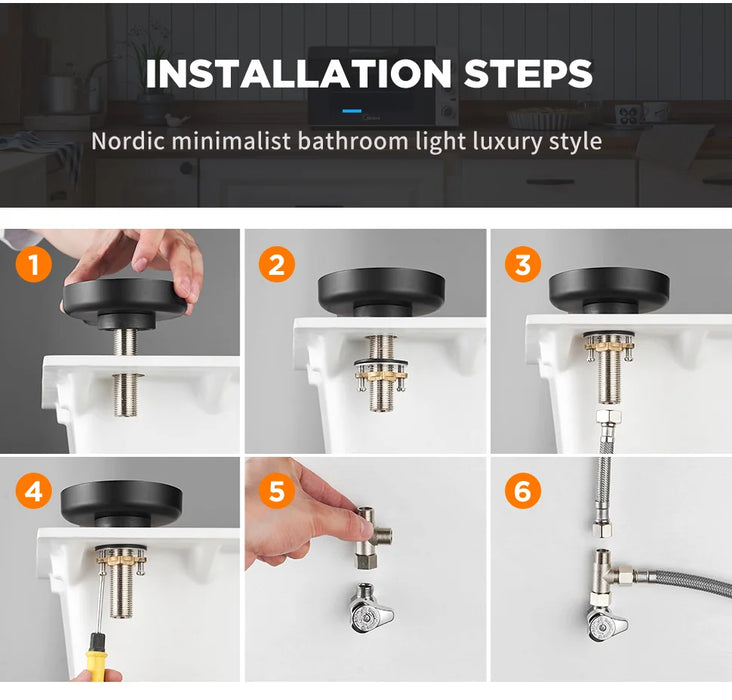 INSTALLATION STEPS

Nordic minimalist bathroom light luxury style

1

2

3

4

5

6