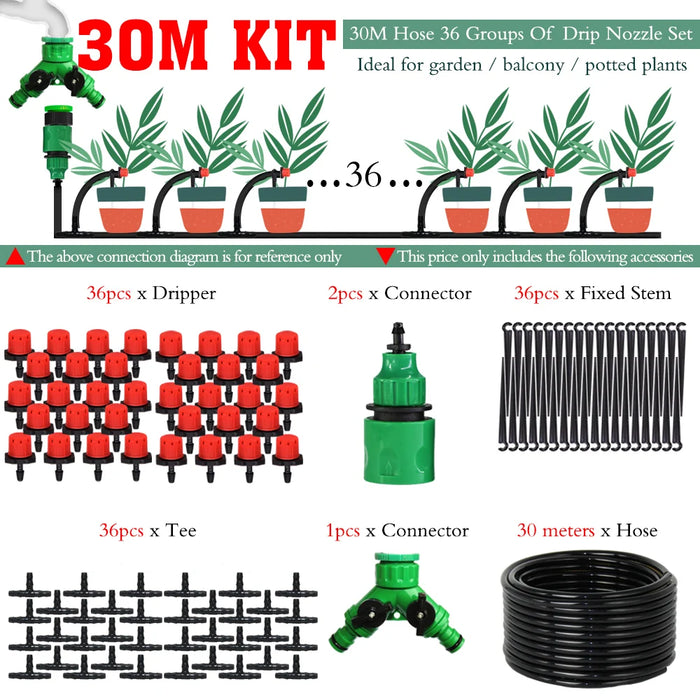 30M KIT

30M Hose 36 Groups Of Drip Nozzle Set

Ideal for garden / balcony / potted plants

...36...

The above connection diagram is for reference only

This price only includes the following accessories

36pcs x Dripper

2pcs x Connector

36pcs x Fixed Stem

36pcs x Tee

1pcs x Connector

30 meters x Hose