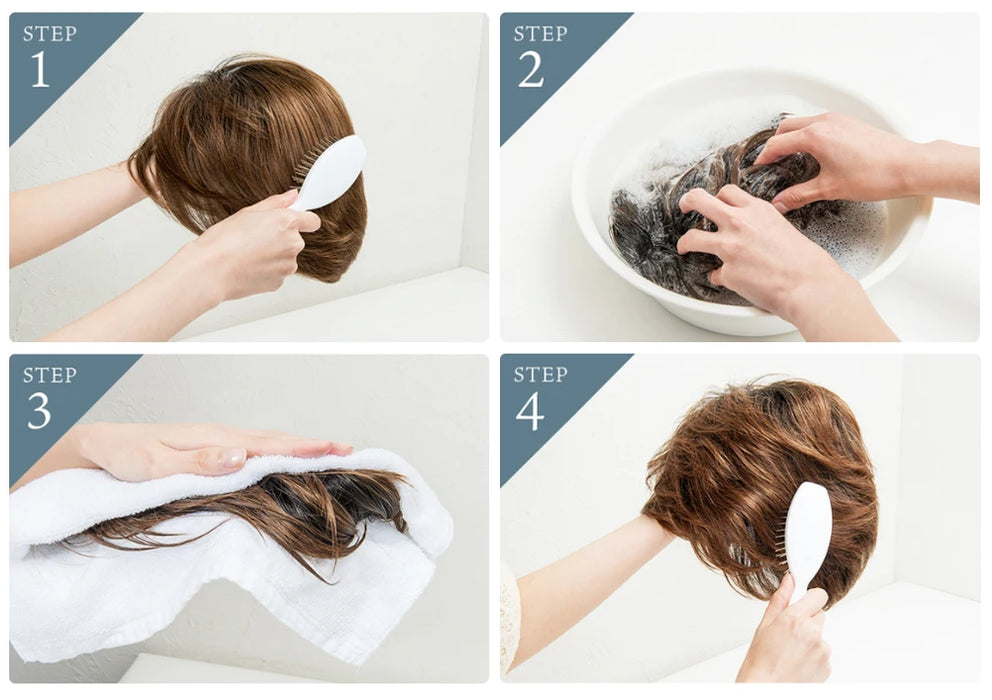 STEP
1

STEP
2

STEP
3

STEP
4