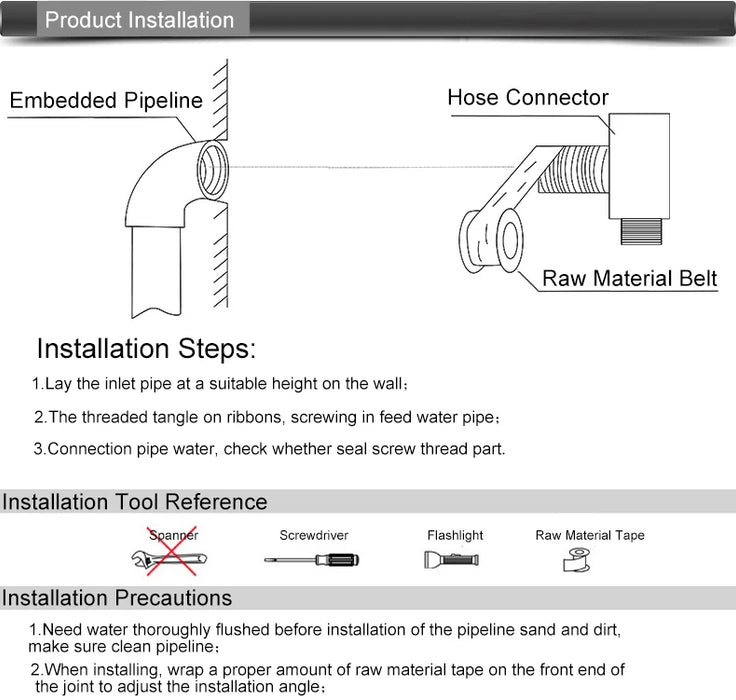 Product Installation

Embedded Pipeline

Hose Connector

Raw Material Belt

Installation Steps:

1.Lay the inlet pipe at a suitable height on the wall;

2.The threaded tangle on ribbons, screwing in feed water pipe;

3.Connection pipe water, check whether seal screw thread part.

Installation Tool Reference

Spanner

Screwdriver

Flashlight

Raw Material Tape

Installation Precautions

1.Need water thoroughly flushed before installation of the pipeline sand and dirt, make sure clean pipeline;

2.When installing, wrap a proper amount of raw material tape on the front end of the joint to adjust the installation angle;