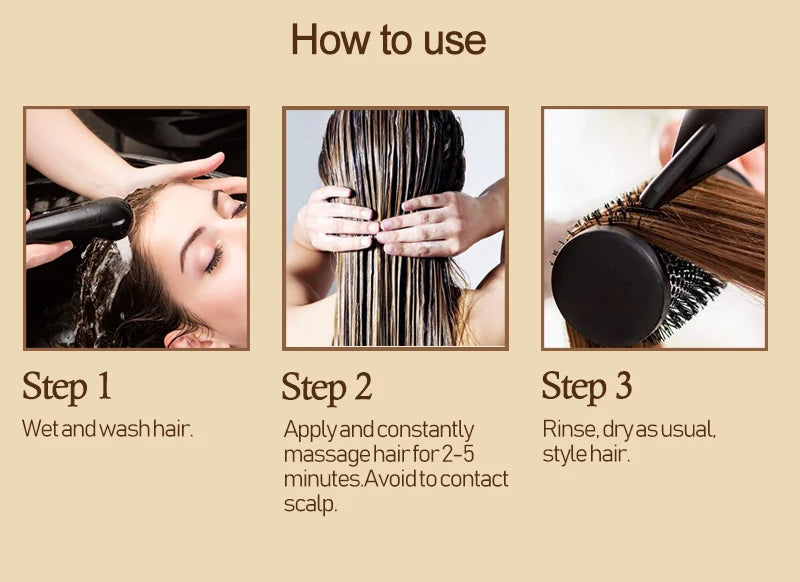 How to use

Step 1

Wet and wash hair.

Step 2

Apply and constantly massage hair for 2-5 minutes.Avoid to contact scalp.

Step 3

Rinse, dry as usual, style hair.