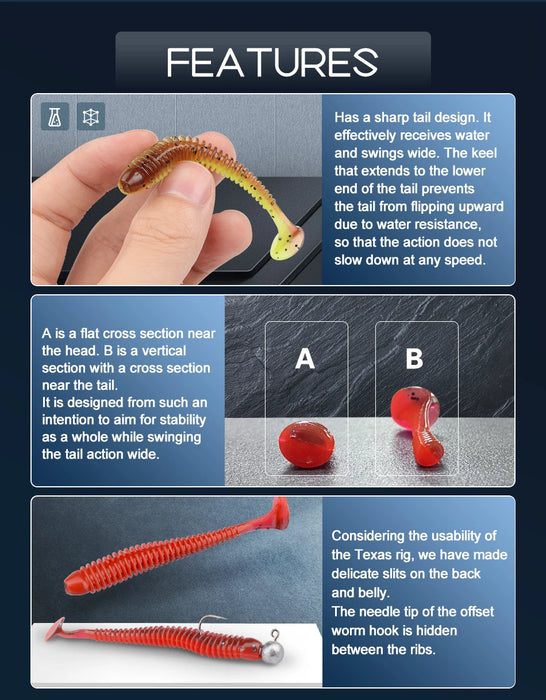 FEATURES

Has a sharp tail design. It effectively receives water and swings wide. The keel that extends to the lower end of the tail prevents the tail from flipping upward due to water resistance, so that the action does not slow down at any speed.

A is a flat cross section near the head. B is a vertical section with a cross section near the tail.
It is designed from such an intention to aim for stability as a whole while swinging the tail action wide.

A

B

Considering the usability of the Texas rig, we have made delicate slits on the back and belly.
The needle tip of the offset worm hook is hidden between the ribs.