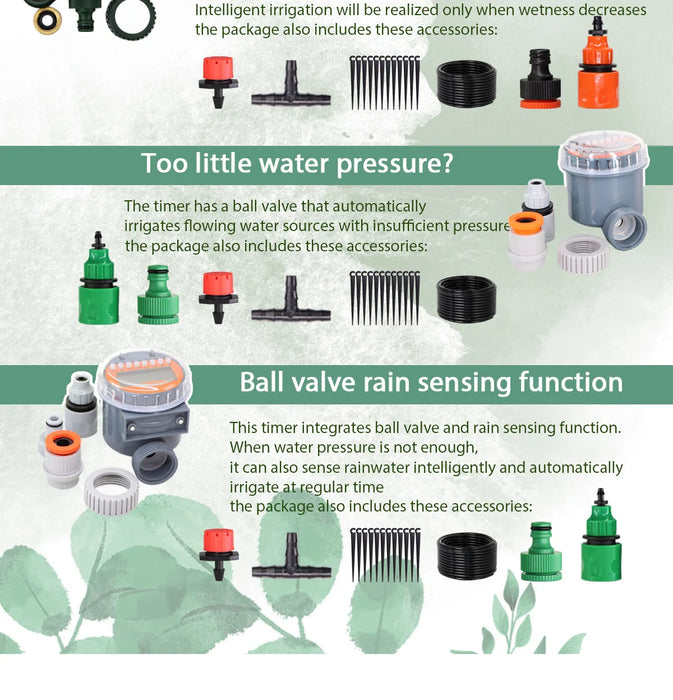 Intelligent irrigation will be realized only when wetness decreases
the package also includes these accessories:

Too little water pressure?

The timer has a ball valve that automatically irrigates flowing water sources with insufficient pressure
the package also includes these accessories:

Ball valve rain sensing function

This timer integrates ball valve and rain sensing function.
When water pressure is not enough,
it can also sense rainwater intelligently and automatically irrigate at regular time
the package also includes these accessories: